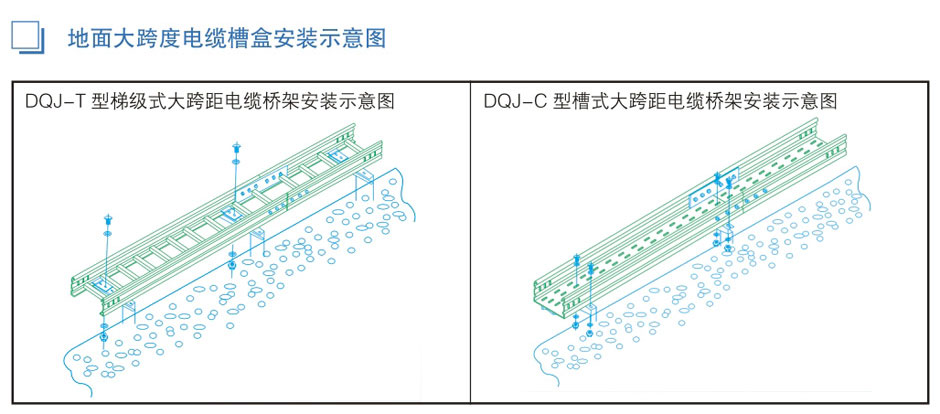 地面大跨度电缆槽盒安装示意图

DQJ-T 型梯级式大跨距电缆桥架安装示意图

DQJ-C 型槽式大跨距电缆桥架安装示意图